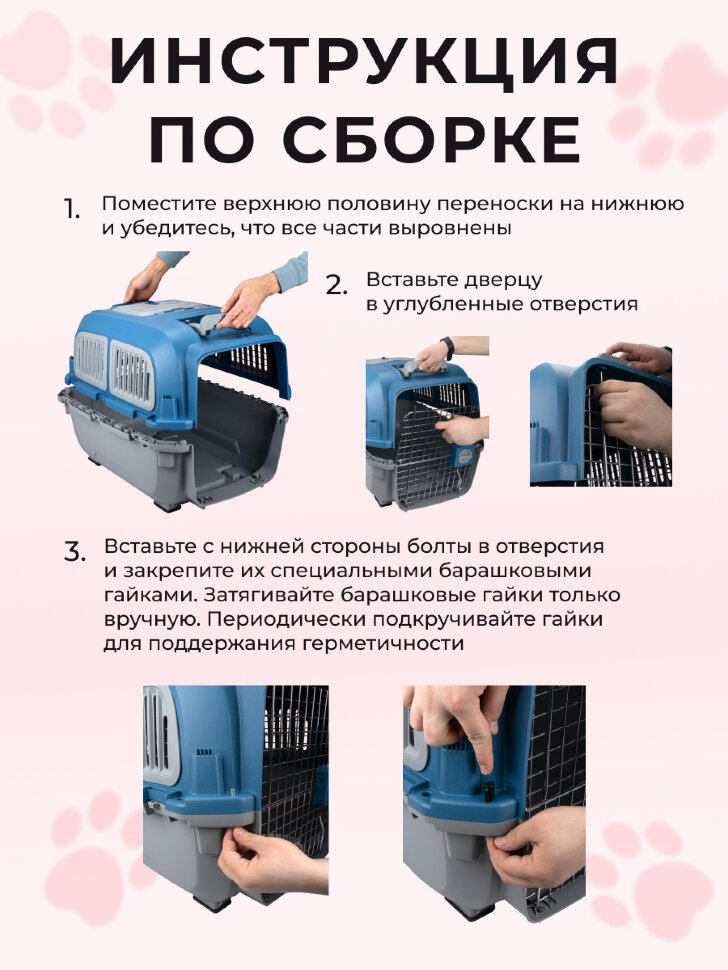 ИНСТРУКЦИЯ ПО СБОРКЕ

1. Поместите верхнюю половину переноски на нижнюю и убедитесь, что все части выровнены

2. Вставьте дверцу в углубленные отверстия

3. Вставьте с нижней стороны болты в отверстия и закрепите их специальными барашковыми гайками. Затягивайте барашковые гайки только вручную. Периодически подкручивайте гайки для поддержания герметичности